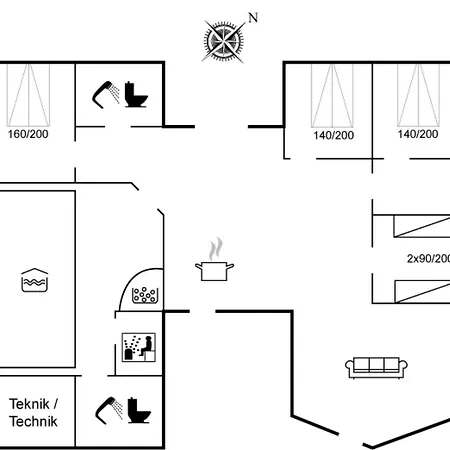 N

160/200

140/200

140/200

2x90/200

Teknik / Technik